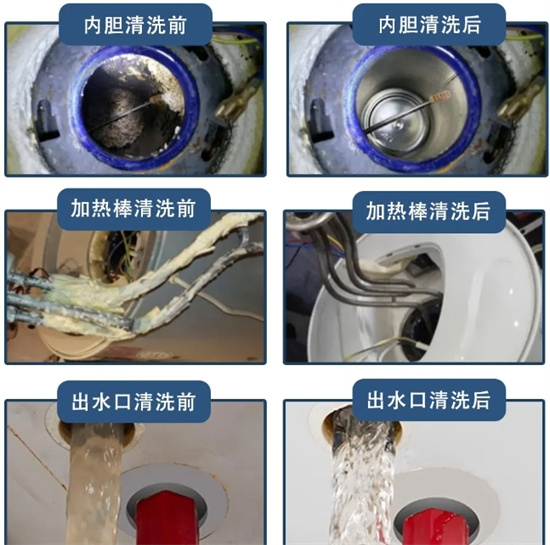 内胆清洗前

内胆清洗后

加热棒清洗前

加热棒清洗后

出水口清洗前

出水口清洗后